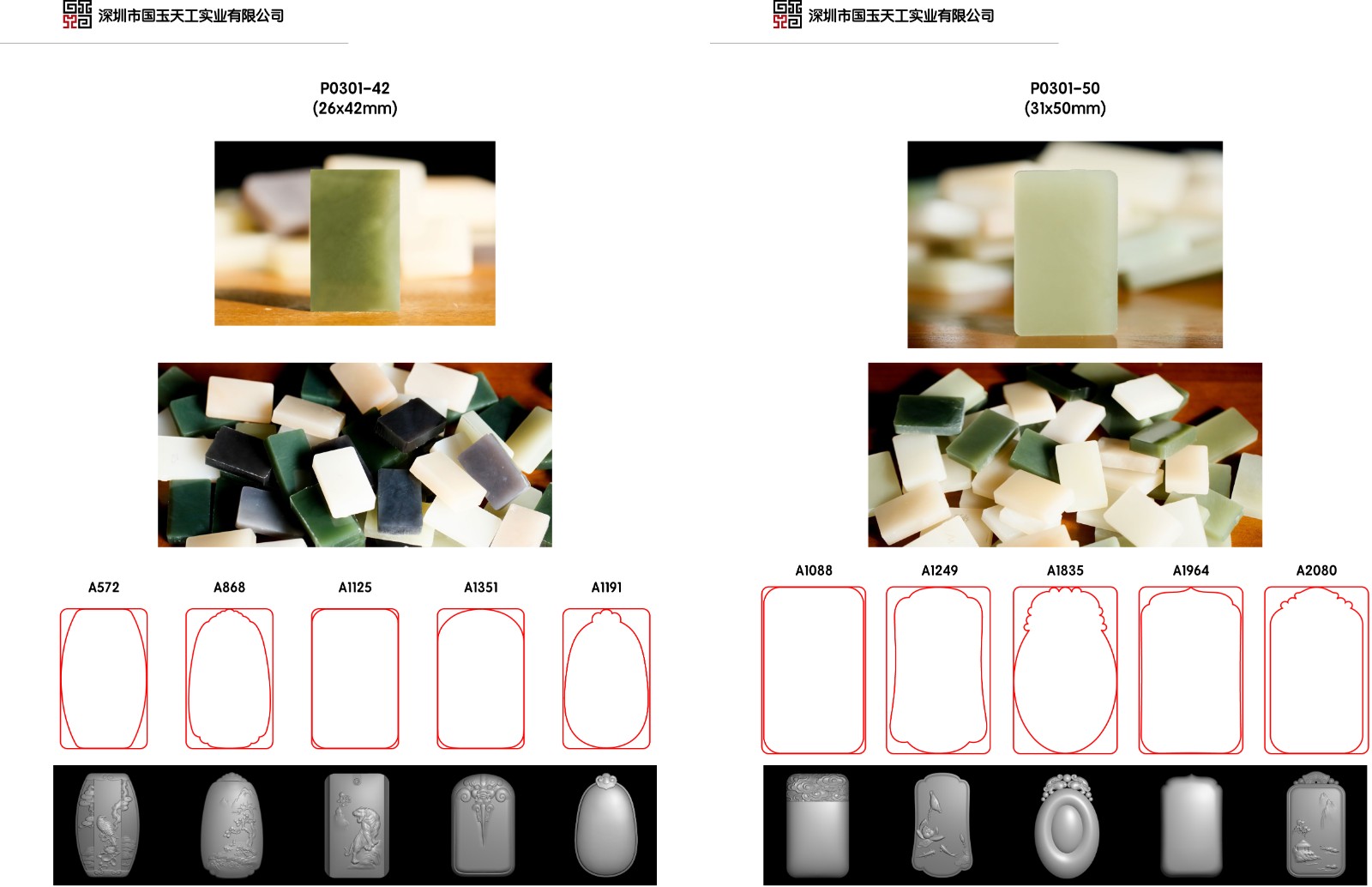 深圳市国玉天工实业有限公司

P0301-42
(26x42mm)

A572 A868 A1125 A1351 A1191

深圳市国玉天工实业有限公司

P0301-50
(31x50mm)

A1088 A1249 A1835 A1964 A2080