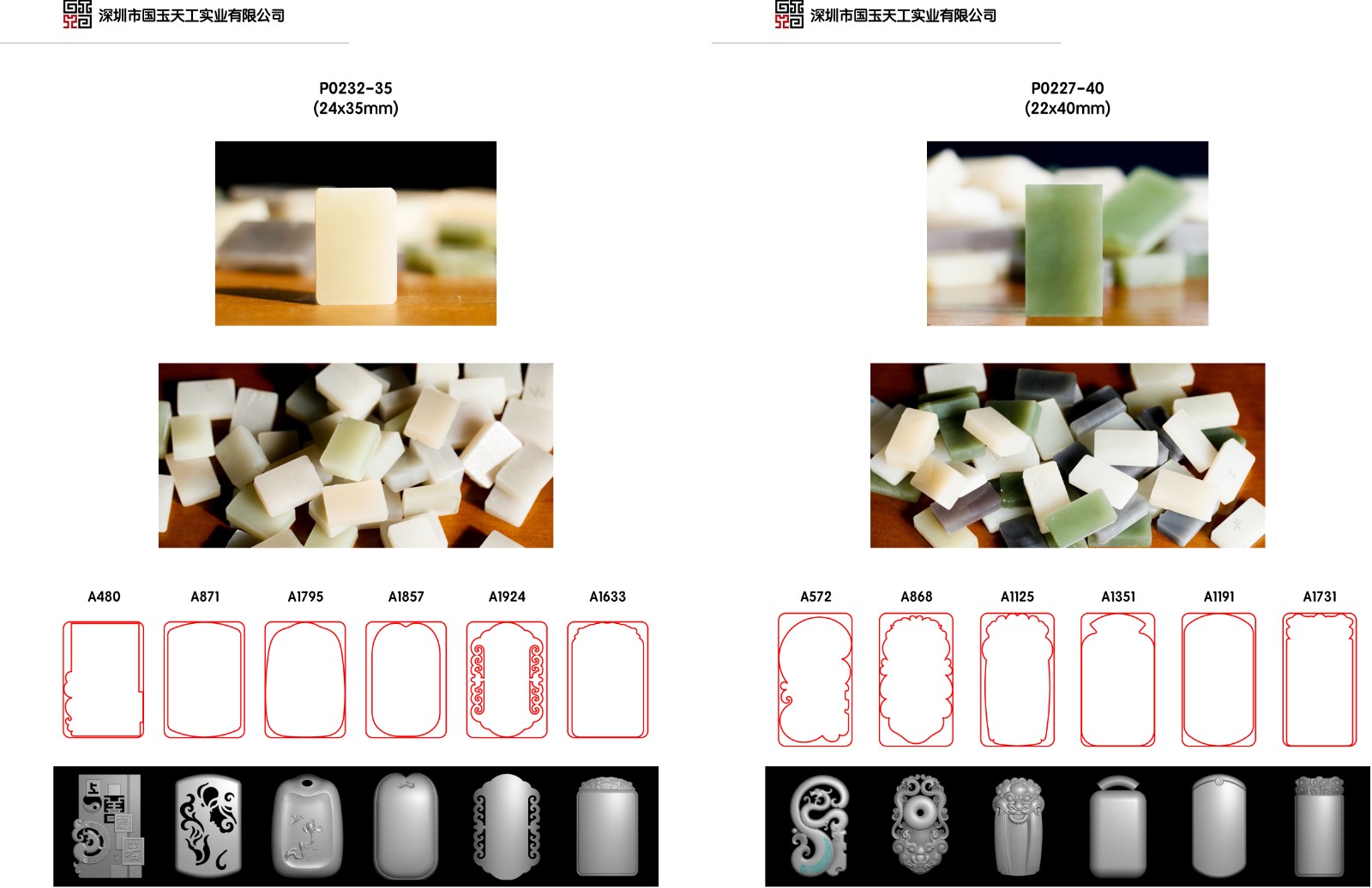 深圳市国玉天工实业有限公司

P0232-35
(24x35mm)

A480 A871 A1795 A1857 A1924 A1633

深圳市国玉天工实业有限公司

P0227-40
(22x40mm)

A572 A868 A1125 A1351 A1191 A1731